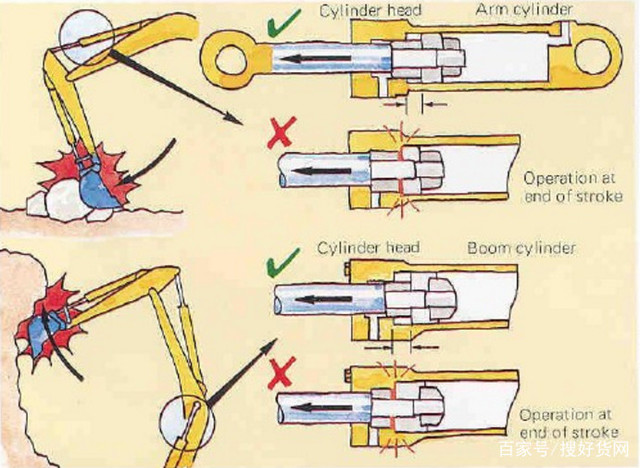 Cylinder head Arm cylinder

Operation at end of stroke

Cylinder head Boom cylinder

Operation at end of stroke

百家号/搜好货网